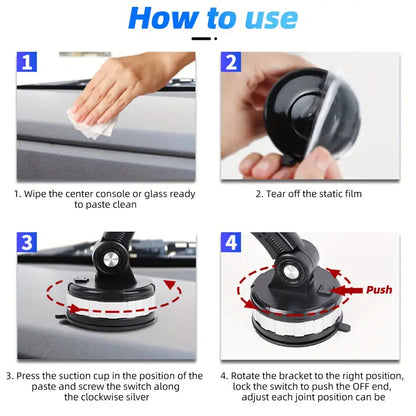 How to use

1

1. Wipe the center console or glass ready to paste clean

2

2. Tear off the static film

3

3. Press the suction cup in the position of the paste and screw the switch along the clockwise silver

4

Push

4. Rotate the bracket to the right position, lock the switch to push the OFF end, adjust each joint position can be